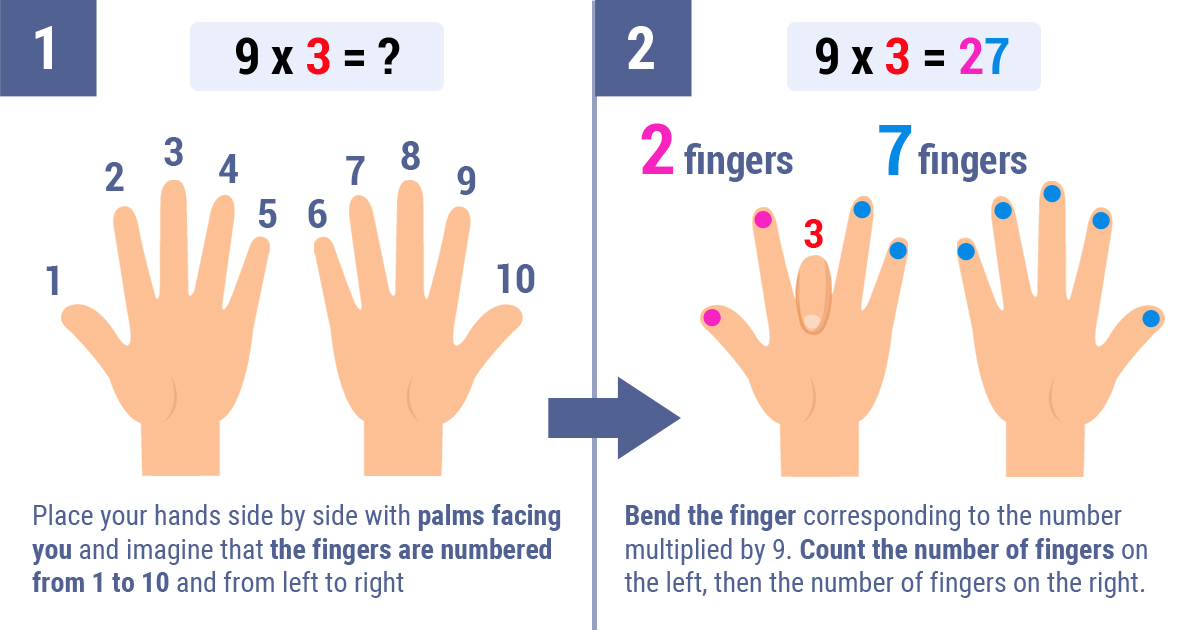 1

9 x 3 = ?

1 2 3 4 5 6 7 8 9 10

Place your hands side by side with palms facing you and imagine that the fingers are numbered from 1 to 10 and from left to right

2

9 x 3 = 27

2 fingers 7 fingers

3

Bend the finger corresponding to the number multiplied by 9. Count the number of fingers on the left, then the number of fingers on the right.